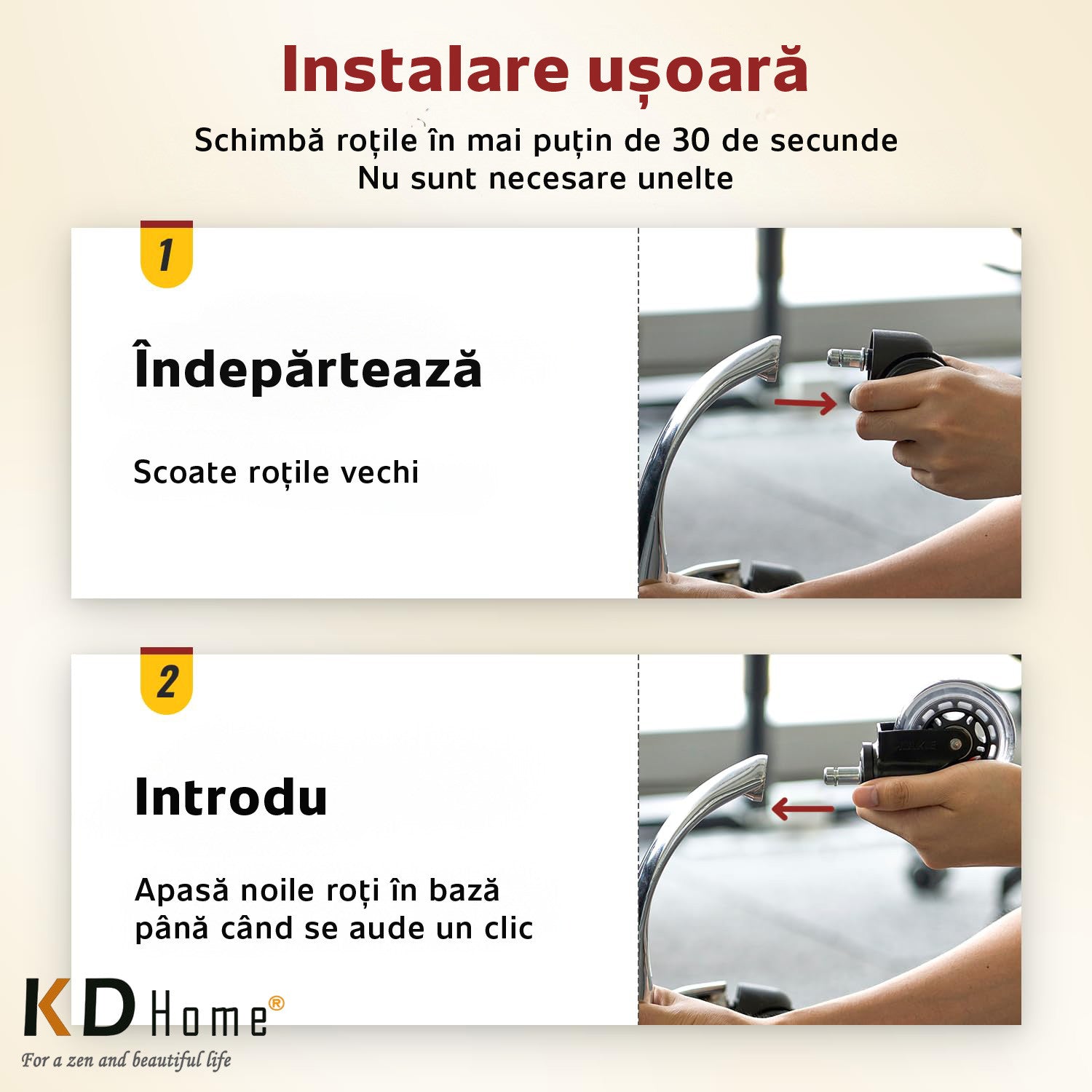 Instalare ușoară

Schimbă roțile în mai puțin de 30 de secunde
Nu sunt necesare unelte

1

Îndepărtează

Scoate roțile vechi

2

Introdu

Apasă noile roți în bază până când se aude un clic

KD Home®
For a zen and beautiful life